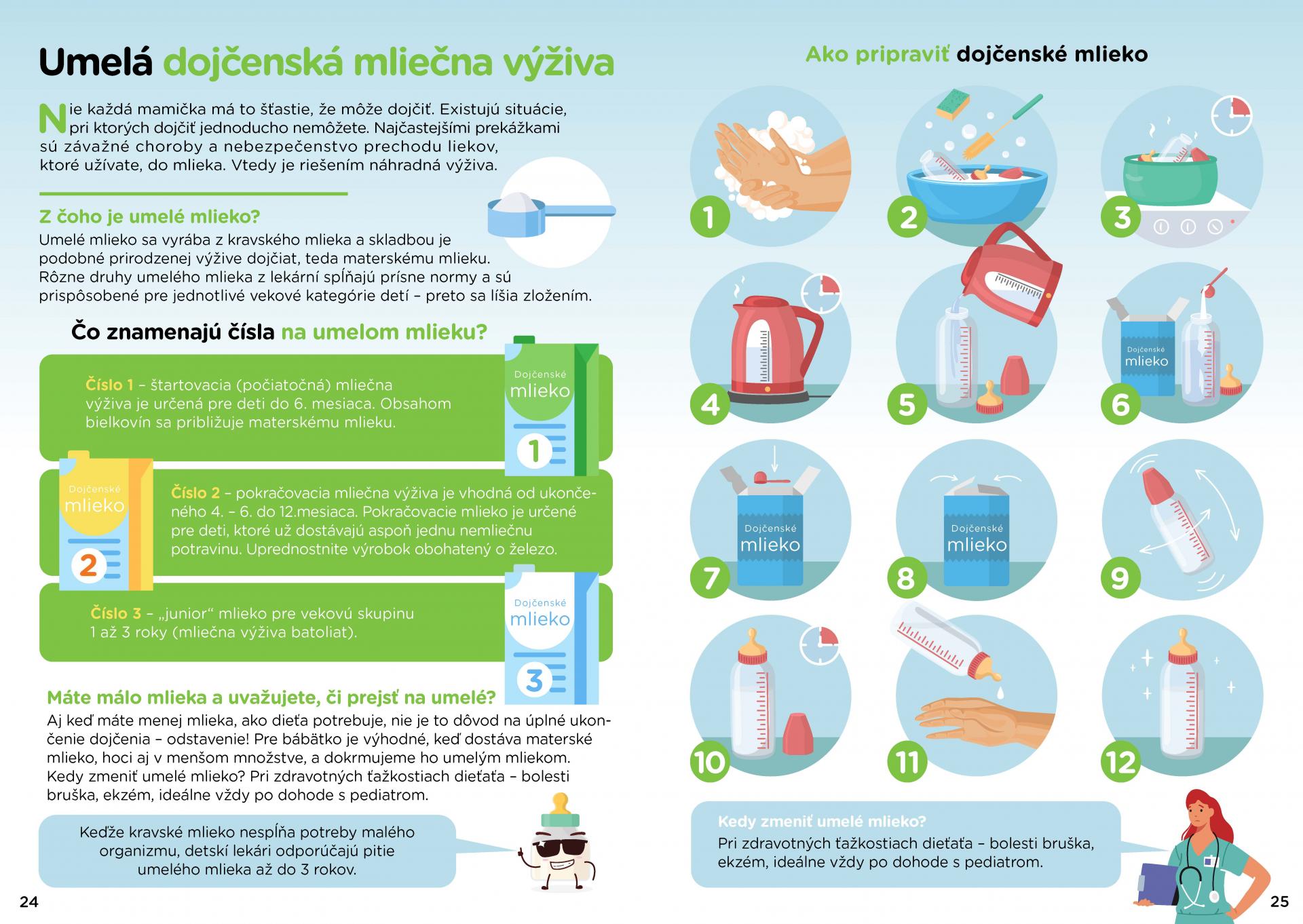 Umelá dojčenská mliečna výživa

Nie každá mamička má to šťastie, že môže dojčiť. Existujú situácie, pri ktorých dojčiť jednoducho nemôžete. Najčastejšími prekážkami sú závažné choroby a nebezpečenstvo prechodu liekov, ktoré užívate, do mlieka. Vtedy je riešením náhradná výživa.

Z čoho je umelé mlieko?
Umelé mlieko sa vyrába z kravského mlieka a skladbou je podobné prirodzenej výžive dojčiat, teda materskému mlieku. Rôzne druhy umelého mlieka z lekární spĺňajú prísne normy a sú prispôsobené pre jednotlivé vekové kategórie detí – preto sa líšia zložením.

Čo znamenajú čísla na umelom mlieku?

Číslo 1 – štartovacia (počiatočná) mliečna výživa je určená pre deti do 6. mesiaca. Obsahom bielkovín sa približuje materskému mlieku.

Dojčenské mlieko 1

Dojčenské mlieko 2

Číslo 2 – pokračovacia mliečna výživa je vhodná od ukončeného 4. – 6. do 12.mesiaca. Pokračovacie mlieko je určené pre deti, ktoré už dostávajú aspoň jednu nemliečnu potravinu. Uprednostnite výrobok obohatený o železo.

Číslo 3 – „junior“ mlieko pre vekovú skupinu 1 až 3 roky (mliečna výživa batoliat).

Dojčenské mlieko 3

Máte málo mlieka a uvažujete, či prejsť na umelé?
Aj keď máte menej mlieka, ako dieťa potrebuje, nie je to dôvod na úplné ukončenie dojčenia – odstavenie! Pre bábätko je výhodné, keď dostáva materské mlieko, hoci aj v menšom množstve, a dokrmujeme ho umelým mliekom. Kedy zmeniť umelé mlieko? Pri zdravotných ťažkostiach dieťaťa – bolesti bruška, ekzém, ideálne vždy po dohode s pediatrom.

Keďže kravské mlieko nespĺňa potreby malého organizmu, detskí lekári odporúčajú pitie umelého mlieka až do 3 rokov.

24

Ako pripraviť dojčenské mlieko

1 2 3 4 5

Dojčenské mlieko

6

Dojčenské mlieko

7

Dojčenské mlieko

8 9 10 11 12

Kedy zmeniť umelé mlieko?
Pri zdravotných ťažkostiach dieťaťa – bolesti bruška, ekzém, ideálne vždy po dohode s pediatrom.

25